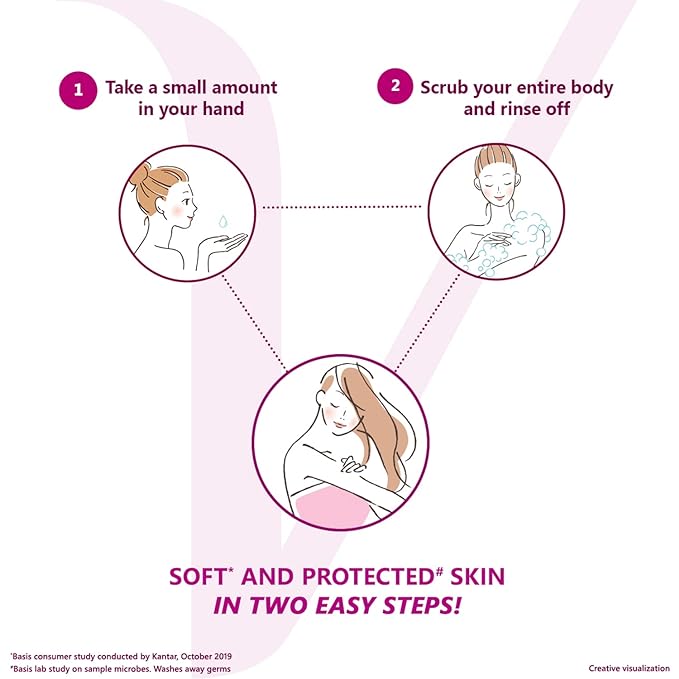 1 Take a small amount in your hand

2 Scrub your entire body and rinse off

SOFT* AND PROTECTED# SKIN
IN TWO EASY STEPS!

*Basis consumer study conducted by Kantar, October 2019
#Basis lab study on sample microbes. Washes away germs

Creative visualization