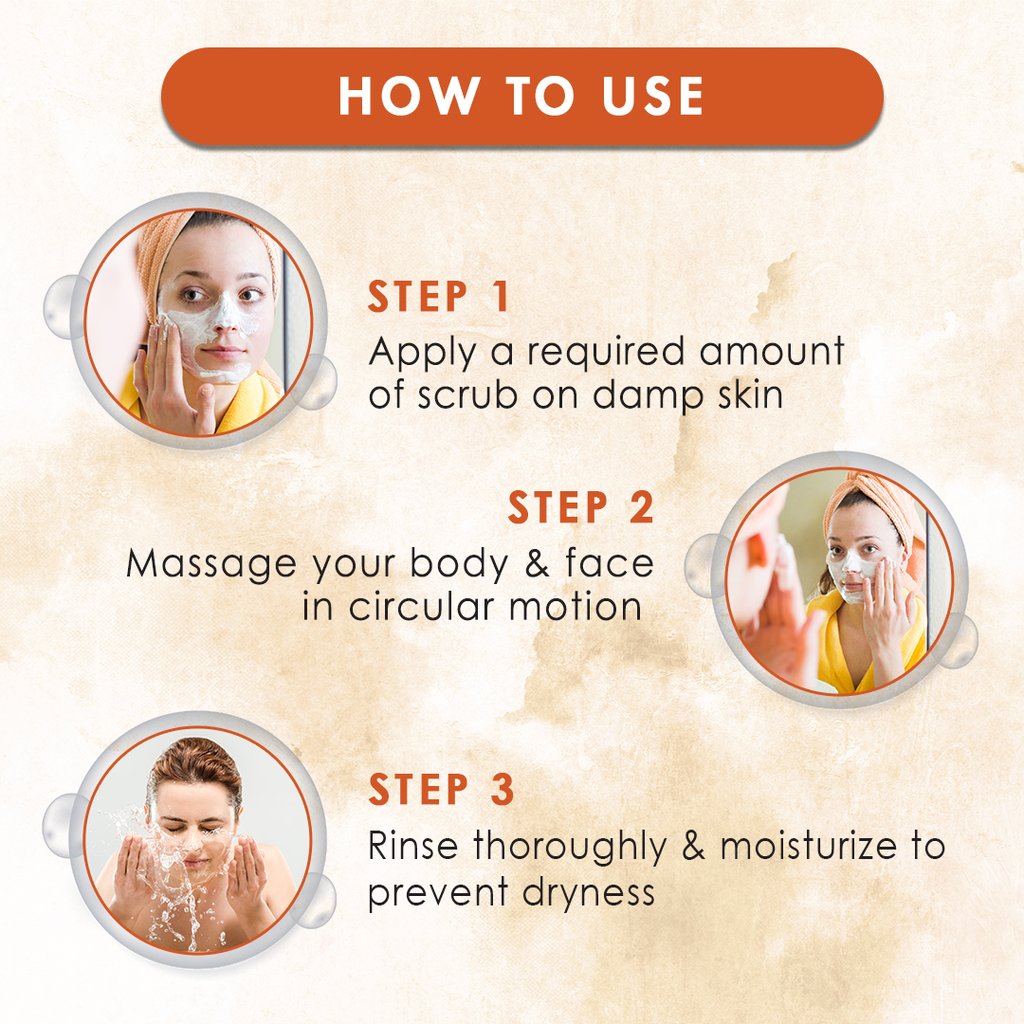 HOW TO USE

STEP 1
Apply a required amount of scrub on damp skin

STEP 2
Massage your body & face in circular motion

STEP 3
Rinse thoroughly & moisturize to prevent dryness