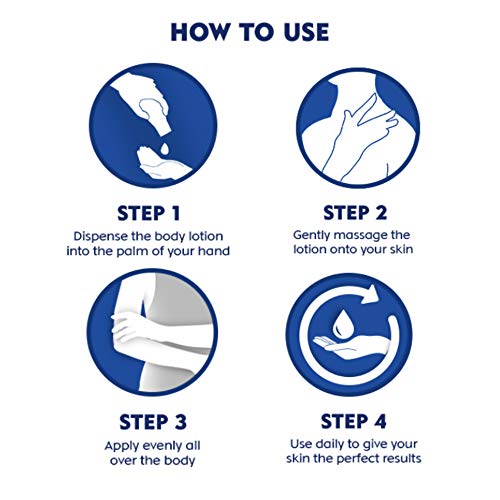 HOW TO USE

STEP 1
Dispense the body lotion into the palm of your hand

STEP 2
Gently massage the lotion onto your skin

STEP 3
Apply evenly all over the body

STEP 4
Use daily to give your skin the perfect results