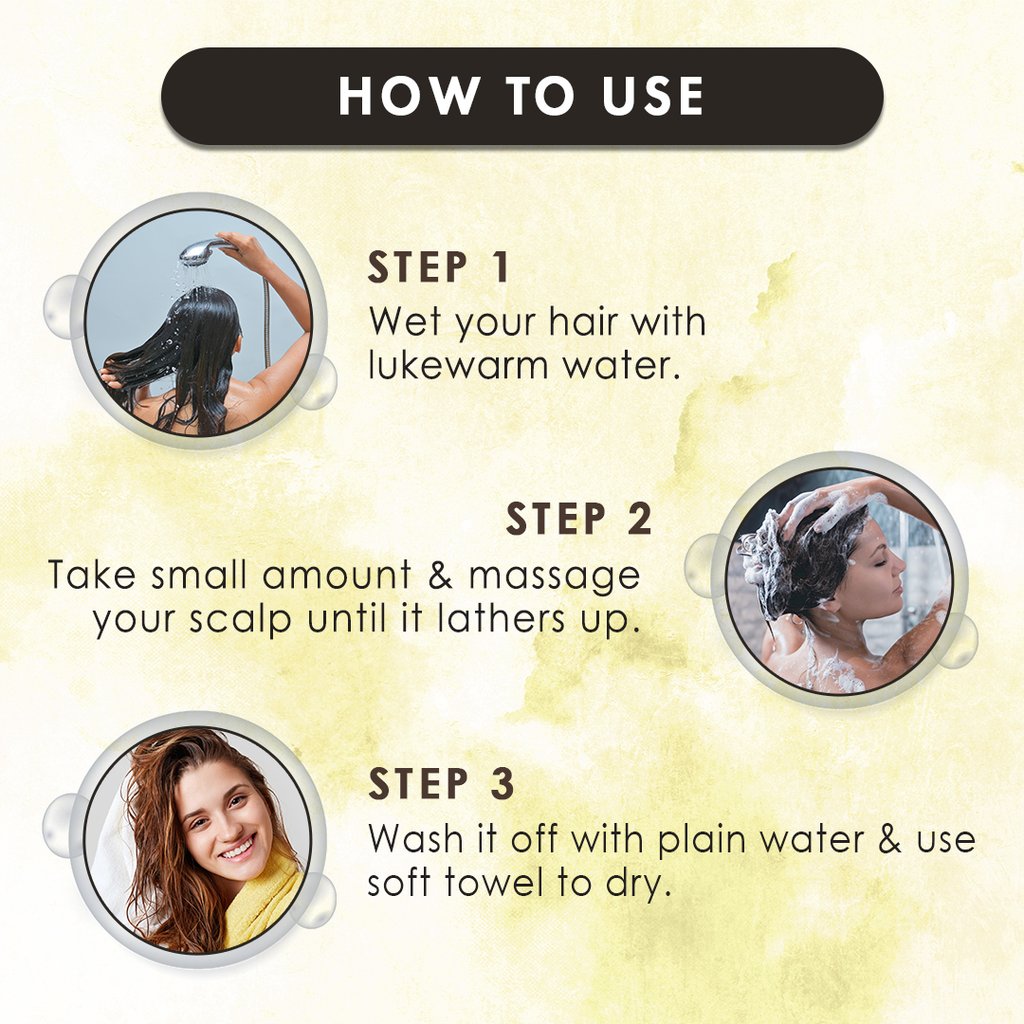 HOW TO USE

STEP 1
Wet your hair with lukewarm water.

STEP 2
Take small amount & massage your scalp until it lathers up.

STEP 3
Wash it off with plain water & use soft towel to dry.