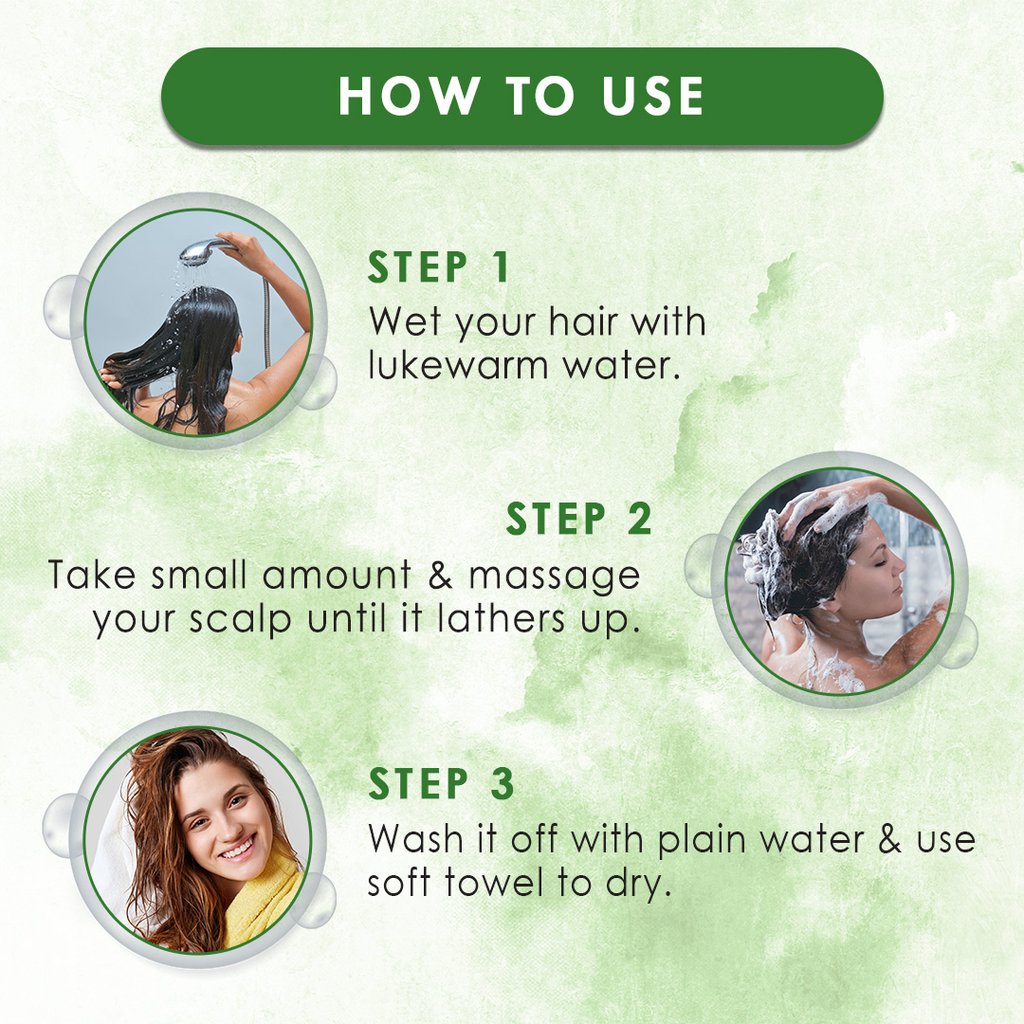 HOW TO USE

STEP 1
Wet your hair with lukewarm water.

STEP 2
Take small amount & massage your scalp until it lathers up.

STEP 3
Wash it off with plain water & use soft towel to dry.