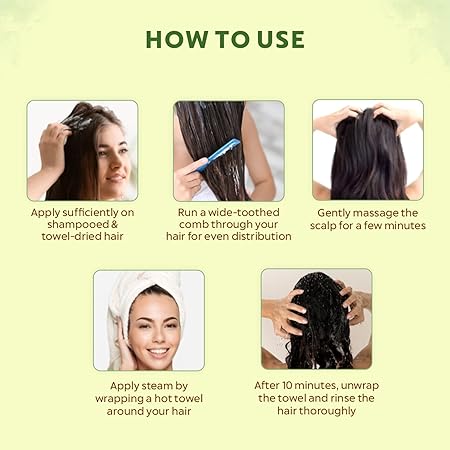 HOW TO USE

Apply sufficiently on shampooed & towel-dried hair

Run a wide-toothed comb through your hair for even distribution

Gently massage the scalp for a few minutes

Apply steam by wrapping a hot towel around your hair

After 10 minutes, unwrap the towel and rinse the hair thoroughly