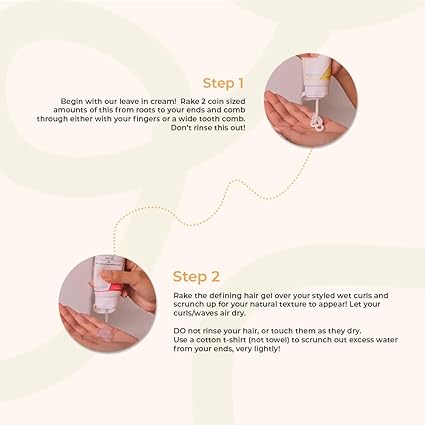 Step 1

Begin with our leave in cream! Rake 2 coin sized amounts of this from roots to your ends and comb through either with your fingers or a wide tooth comb. Don't rinse this out!

Step 2

Rake the defining hair gel over your styled wet curls and scrunch up for your natural texture to appear! Let your curls/waves air dry.

DO not rinse your hair, or touch them as they dry. Use a cotton t-shirt (not towel) to scrunch out excess water from your ends, very lightly!