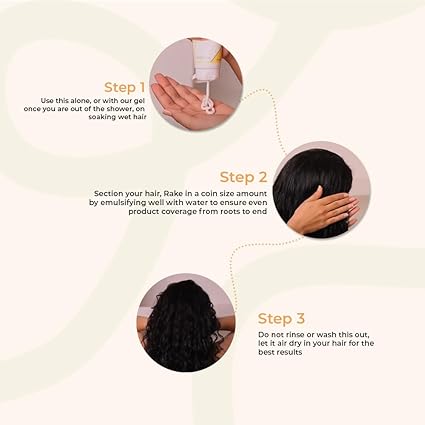 Step 1
Use this alone, or with our gel once you are out of the shower, on soaking wet hair

Step 2
Section your hair, Rake in a coin size amount by emulsifying well with water to ensure even product coverage from roots to end

Step 3
Do not rinse or wash this out, let it air dry in your hair for the best results