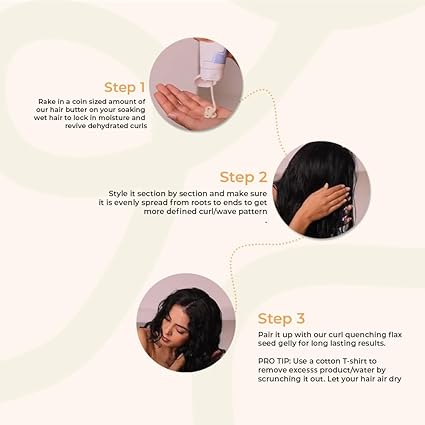 Step 1

Rake in a coin sized amount of our hair butter on your soaking wet hair to lock in moisture and revive dehydrated curls

Step 2

Style it section by section and make sure it is evenly spread from roots to ends to get more defined curl/wave pattern
.

Step 3

Pair it up with our curl quenching flax seed gelly for long lasting results.

PRO TIP: Use a cotton T-shirt to remove excesss product/water by scrunching it out. Let your hair air dry