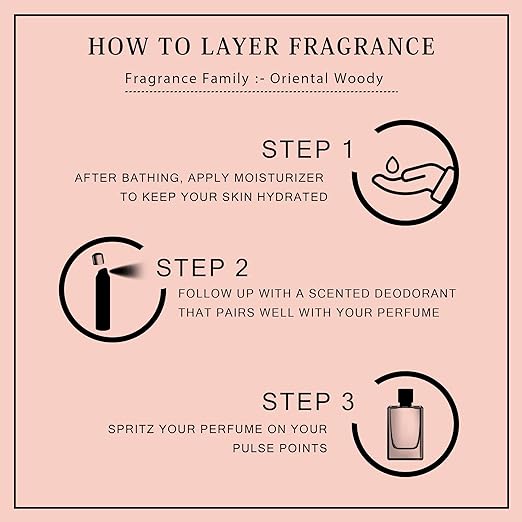 HOW TO LAYER FRAGRANCE

Fragrance Family :- Oriental Woody

STEP 1

AFTER BATHING, APPLY MOISTURIZER TO KEEP YOUR SKIN HYDRATED

STEP 2

FOLLOW UP WITH A SCENTED DEODORANT THAT PAIRS WELL WITH YOUR PERFUME

STEP 3

SPRITZ YOUR PERFUME ON YOUR PULSE POINTS