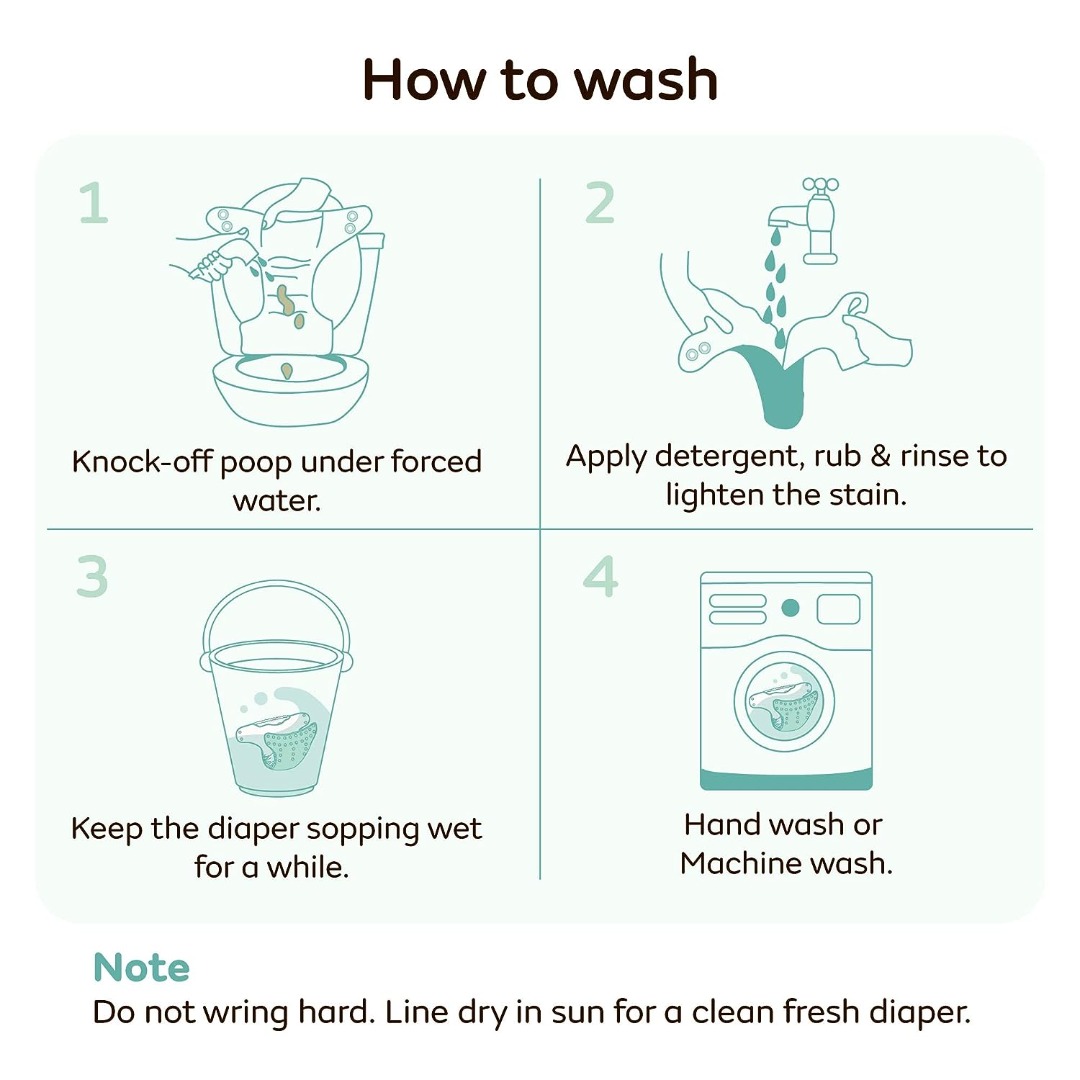 How to wash

1

Knock-off poop under forced water.

2

Apply detergent, rub & rinse to lighten the stain.

3

Keep the diaper sopping wet for a while.

4

Hand wash or Machine wash.

Note
Do not wring hard. Line dry in sun for a clean fresh diaper.