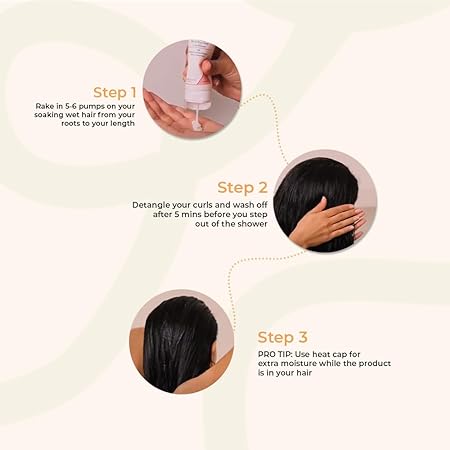 Step 1
Rake in 5-6 pumps on your soaking wet hair from your roots to your length

Step 2
Detangle your curls and wash off after 5 mins before you step out of the shower

Step 3
PRO TIP: Use heat cap for extra moisture while the product is in your hair